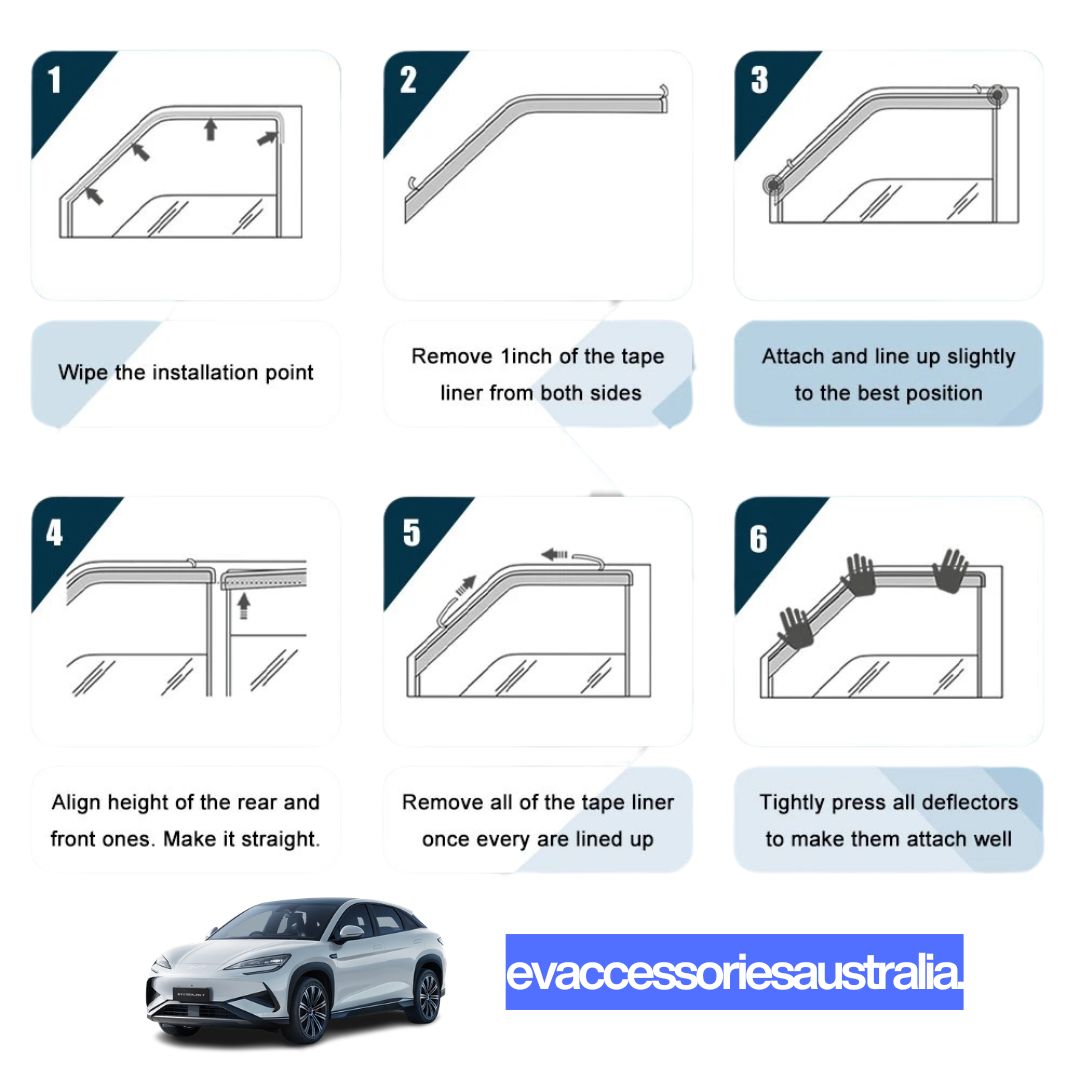 1

Wipe the installation point

2

Remove 1inch of the tape liner from both sides

3

Attach and line up slightly to the best position

4

Align height of the rear and front ones. Make it straight.

5

Remove all of the tape liner once every are lined up

6

Tightly press all deflectors to make them attach well

evaccessoriesaustralia.